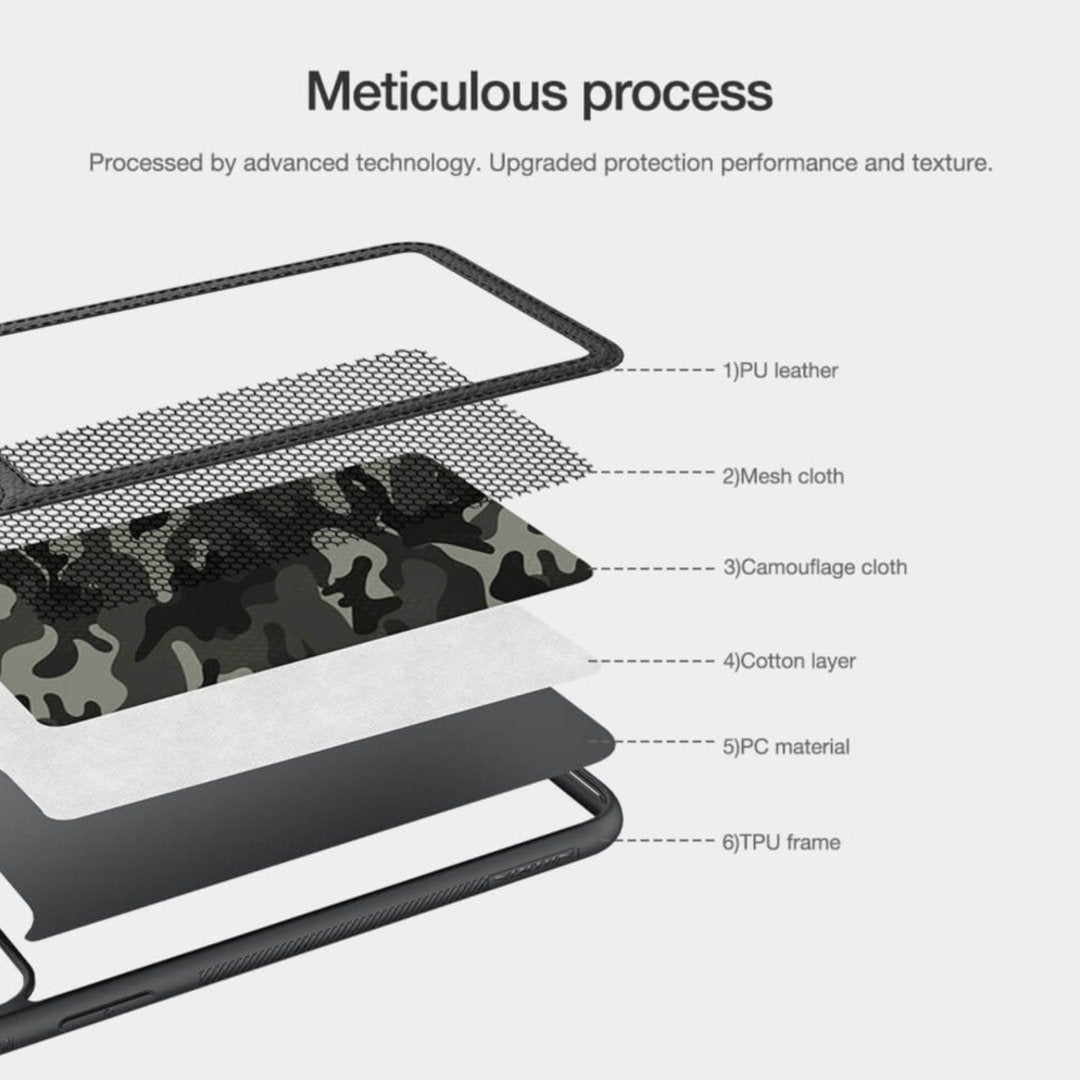 Meticulous process

Processed by advanced technology. Upgraded protection performance and texture.

1)PU leather

2)Mesh cloth

3)Camouflage cloth

4)Cotton layer

5)PC material

6)TPU frame