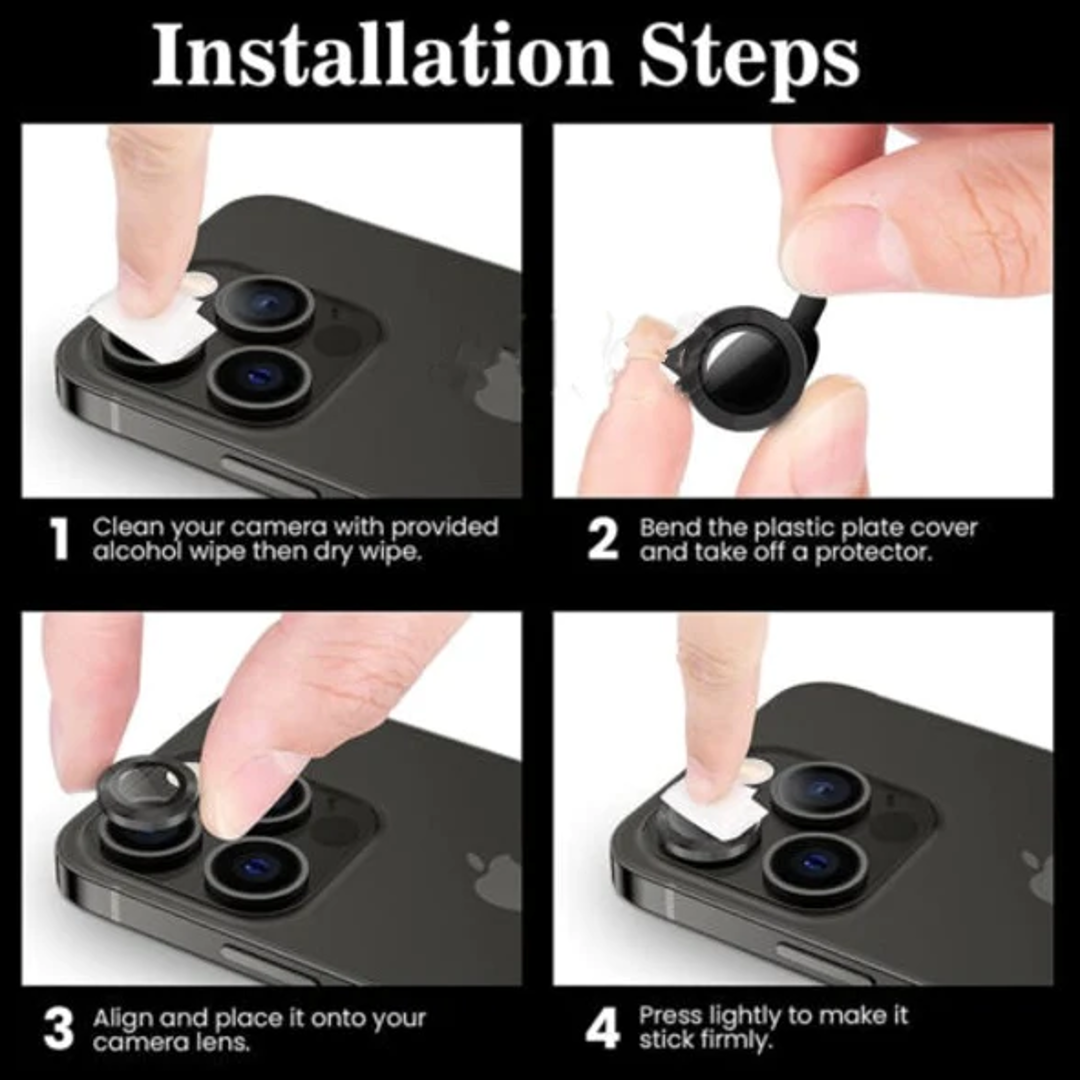 Installation Steps

1 Clean your camera with provided alcohol wipe then dry wipe.

2 Bend the plastic plate cover and take off a protector.

3 Align and place it onto your camera lens.

4 Press lightly to make it stick firmly.